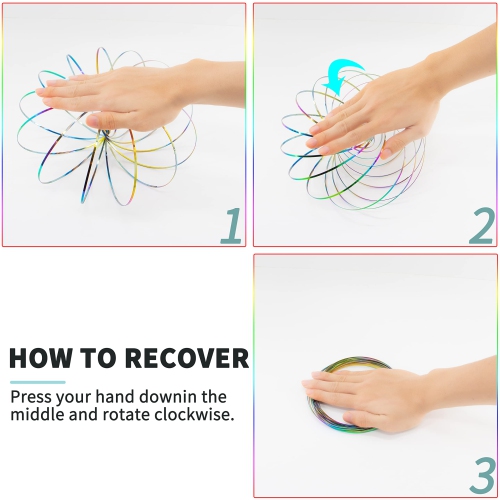 1

2

HOW TO RECOVER

Press your hand downin the middle and rotate clockwise.

3