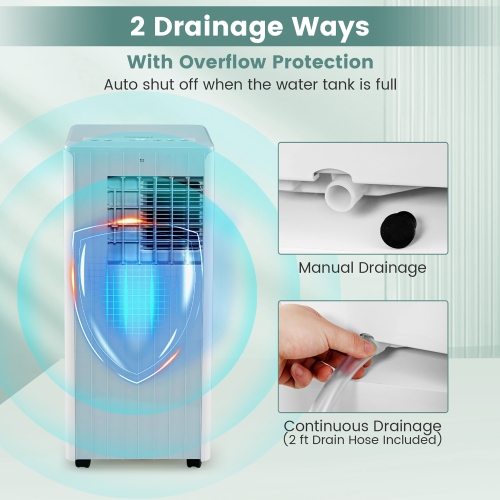 2 Drainage Ways

With Overflow Protection

Auto shut off when the water tank is full

Manual Drainage

Continuous Drainage
(2 ft Drain Hose Included)