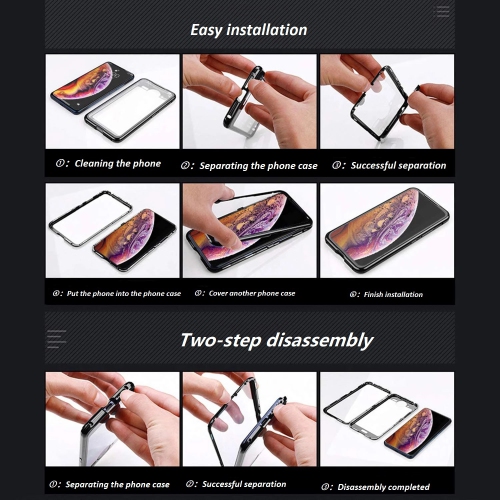 Easy installation

①: Cleaning the phone

②: Separating the phone case

③: Successful separation

④: Put the phone into the phone case

⑤: Cover another phone case

⑥: Finish installation

Two-step disassembly

①: Separating the phone case

②: Successful separation

③: Disassembly completed