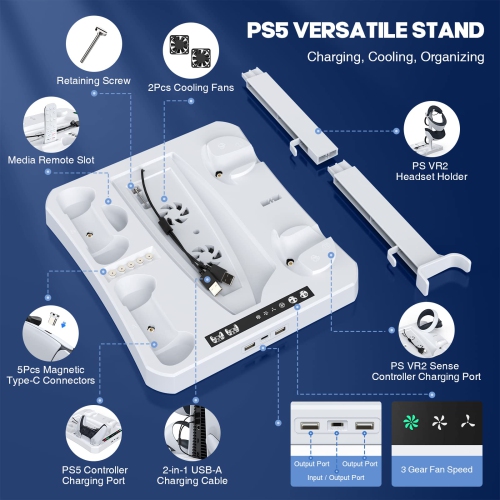 PS5 VERSATILE STAND

Charging, Cooling, Organizing

Retaining Screw

2Pcs Cooling Fans

Media Remote Slot

PS VR2 Headset Holder

5Pcs Magnetic Type-C Connectors

PS VR2 Sense Controller Charging Port

PS5 Controller Charging Port

2-in-1 USB-A Charging Cable

Output Port

Output Port

Input / Output Port

3 Gear Fan Speed