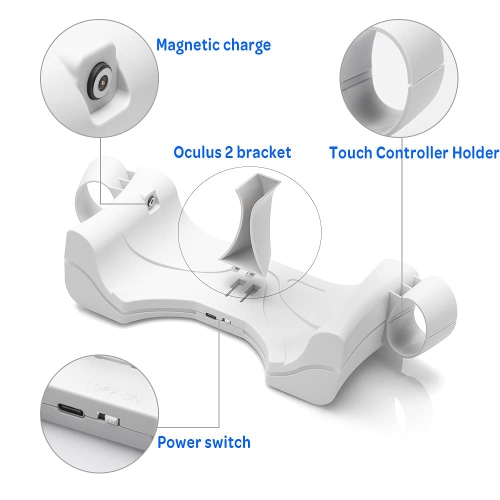 Magnetic charge

Oculus 2 bracket

Touch Controller Holder

OFF-ON

Power switch