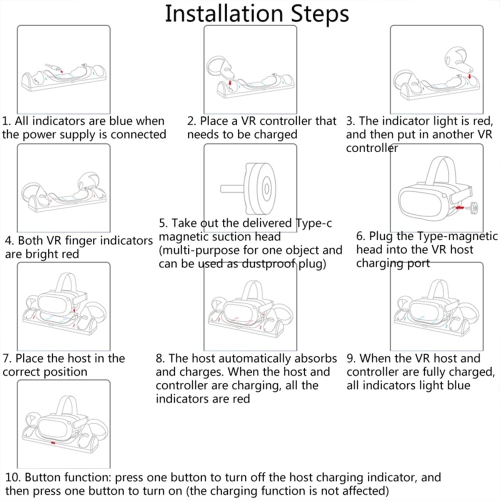 Installation Steps

1. All indicators are blue when the power supply is connected

2. Place a VR controller that needs to be charged

3. The indicator light is red, and then put in another VR controller

4. Both VR finger indicators are bright red

5. Take out the delivered Type-c magnetic suction head (multi-purpose for one object and can be used as dustproof plug)

6. Plug the Type-magnetic head into the VR host charging port

7. Place the host in the correct position

8. The host automatically absorbs and charges. When the host and controller are charging, all the indicators are red

9. When the VR host and controller are fully charged, all indicators light blue

10. Button function: press one button to turn off the host charging indicator, and then press one button to turn on (the charging function is not affected)