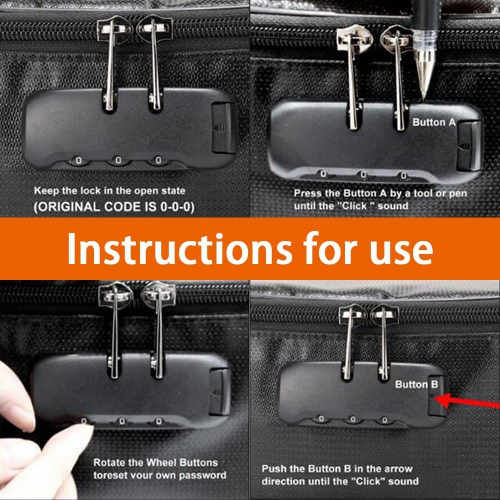 0 0 0

Keep the lock in the open state
(ORIGINAL CODE IS 0-0-0)

Button A

0 0 0

Press the Button A by a tool or pen until the "Click " sound

Instructions for use

0 0 0

Rotate the Wheel Buttons toreset your own password

Button B

0 0 0

Push the Button B in the arrow direction until the "Click" sound