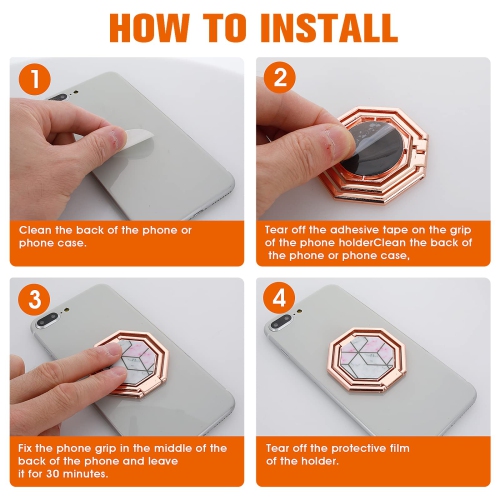 HOW TO INSTALL

1

Clean the back of the phone or phone case.

2

Tear off the adhesive tape on the grip of the phone holderClean the back of the phone or phone case,

3

Fix the phone grip in the middle of the back of the phone and leave it for 30 minutes.

4

Tear off the protective film of the holder.