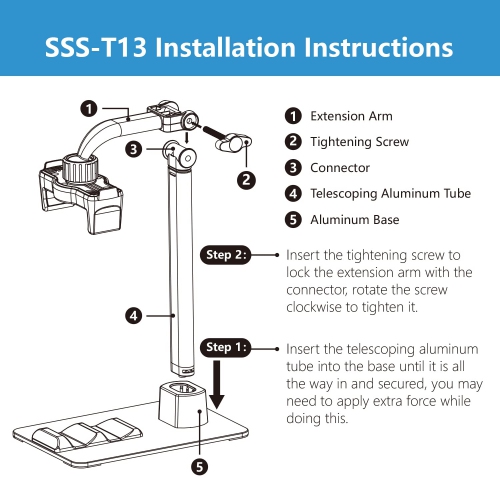 SSS-T13 Installation Instructions

1
3
2
4
5

1 Extension Arm
2 Tightening Screw
3 Connector
4 Telescoping Aluminum Tube
5 Aluminum Base

Step 2: Insert the tightening screw to lock the extension arm with the connector, rotate the screw clockwise to tighten it.

Step 1: Insert the telescoping aluminum tube into the base until it is all the way in and secured, you may need to apply extra force while doing this.