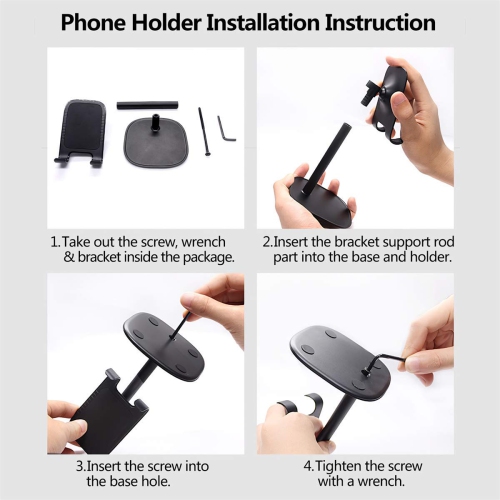 Phone Holder Installation Instruction

1.Take out the screw, wrench & bracket inside the package.

2.Insert the bracket support rod part into the base and holder.

3.Insert the screw into the base hole.

4.Tighten the screw with a wrench.