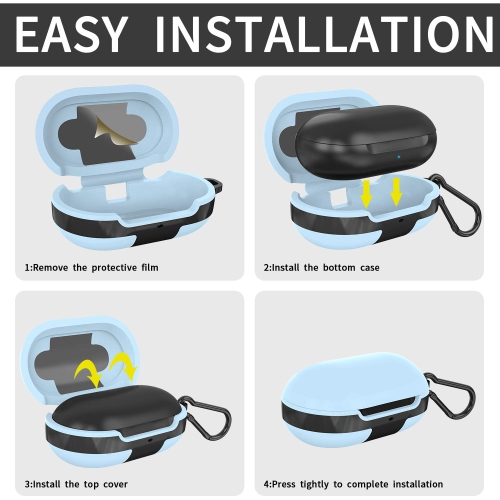 EASY INSTALLATION

1:Remove the protective film

2:Install the bottom case

3:Install the top cover

4:Press tightly to complete installation