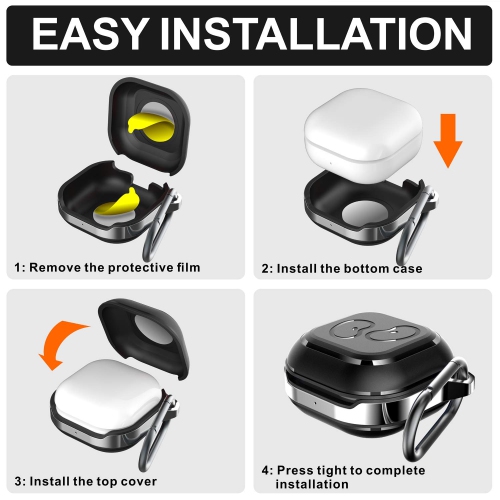 EASY INSTALLATION

1: Remove the protective film

2: Install the bottom case

3: Install the top cover

4: Press tight to complete installation