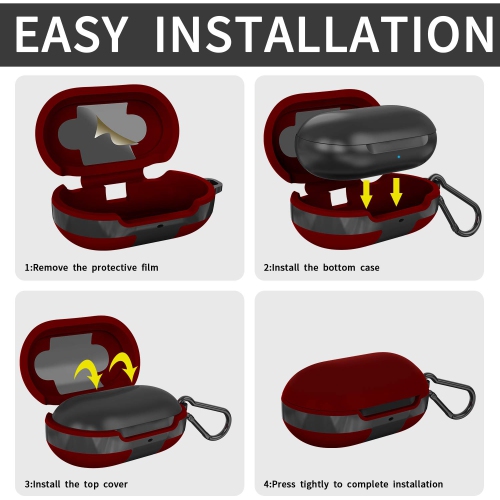 EASY INSTALLATION

1:Remove the protective film

2:Install the bottom case

3:Install the top cover

4:Press tightly to complete installation