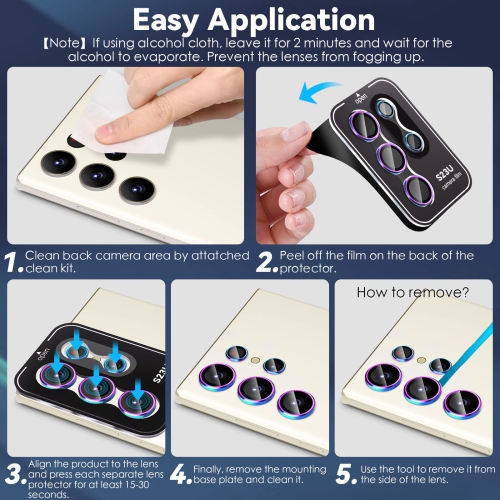 Easy Application

【Note】If using alcohol cloth, leave it for 2 minutes and wait for the alcohol to evaporate. Prevent the lenses from fogging up.

open

S23U
camera film

1. Clean back camera area by attatched clean kit.

2. Peel off the film on the back of the protector.

open

S23U

How to remove?

3. Align the product to the lens and press each separate lens protector for at least 15-30 seconds.

4. Finally, remove the mounting base plate and clean it.

5. Use the tool to remove it from the side of the lens.