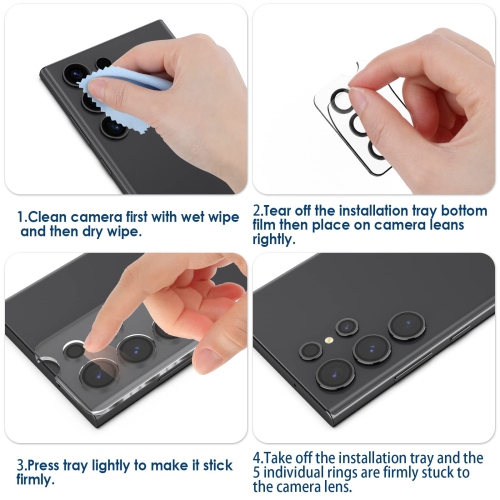 1.Clean camera first with wet wipe and then dry wipe.

2.Tear off the installation tray bottom film then place on camera leans rightly.

3.Press tray lightly to make it stick firmly.

4.Take off the installation tray and the 5 individual rings are firmly stuck to the camera lens.