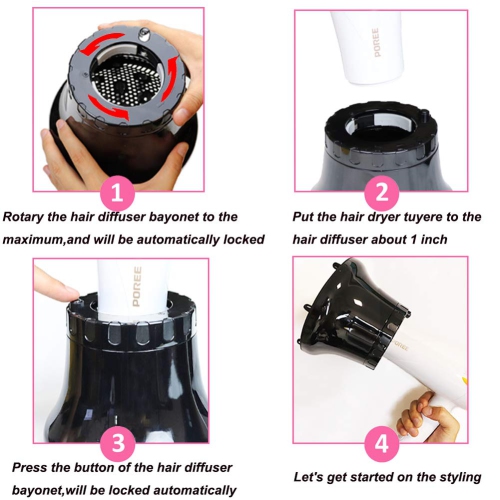 1
Rotary the hair diffuser bayonet to the maximum,and will be automatically locked

POREE
2
Put the hair dryer tuyere to the hair diffuser about 1 inch

POREE
3
Press the button of the hair diffuser bayonet,will be locked automatically

POREE
4
Let's get started on the styling