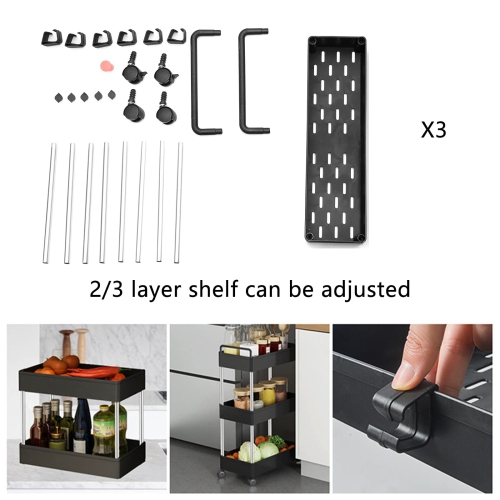 X3

2/3 layer shelf can be adjusted