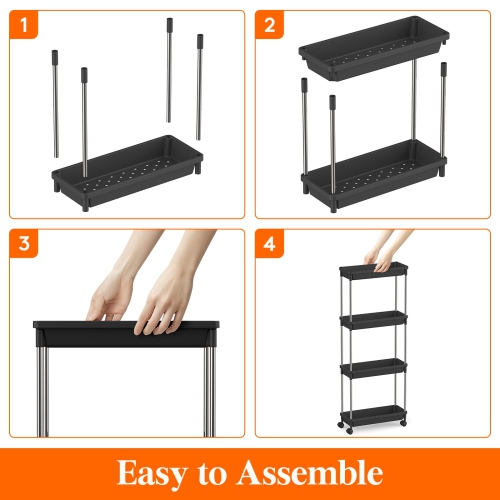 1

2

3

4

Easy to Assemble