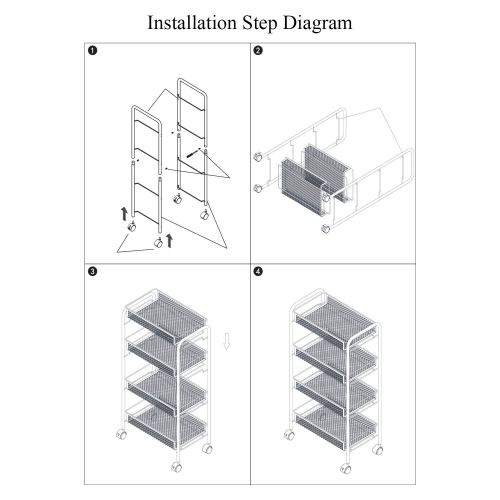 Installation Step Diagram

❶

❷

❸

❹