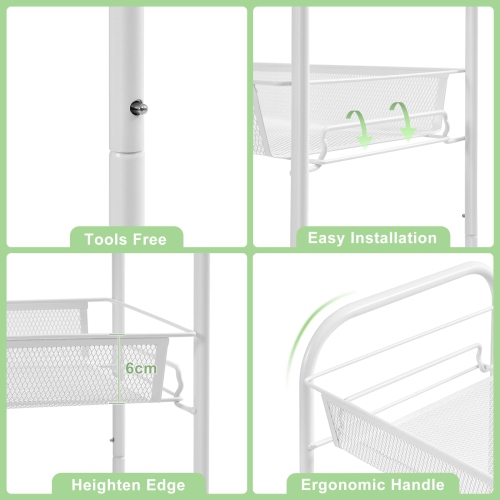 Tools Free

Easy Installation

6cm

Heighten Edge

Ergonomic Handle