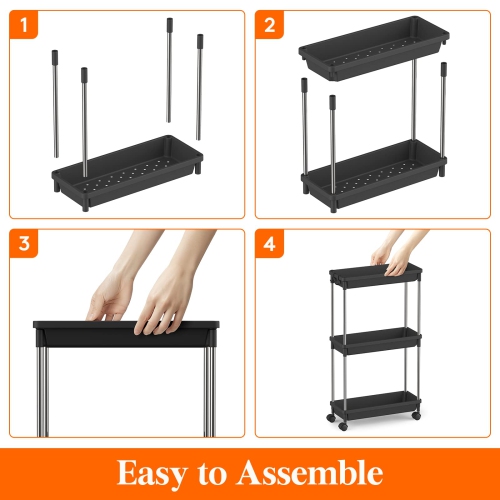 1

2

3

4

Easy to Assemble