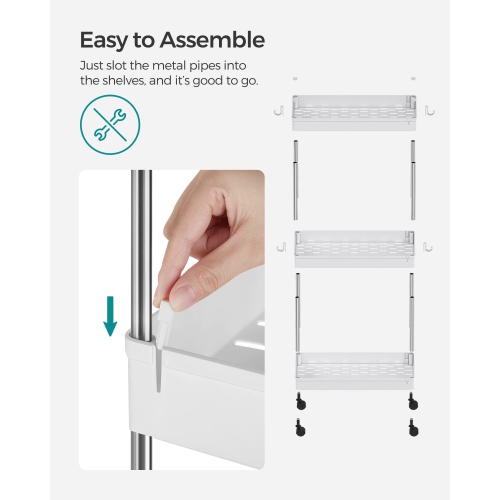 Easy to Assemble

Just slot the metal pipes into the shelves, and it's good to go.