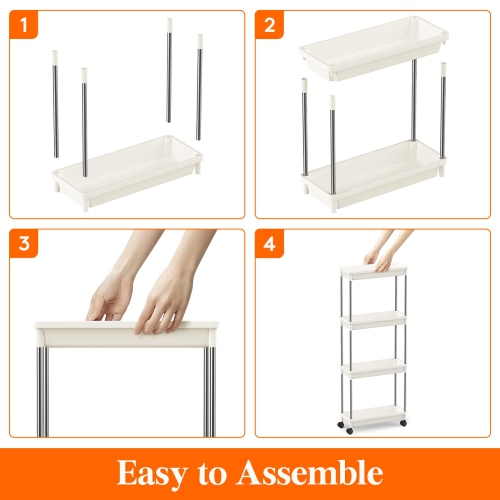 1

2

3

4

Easy to Assemble