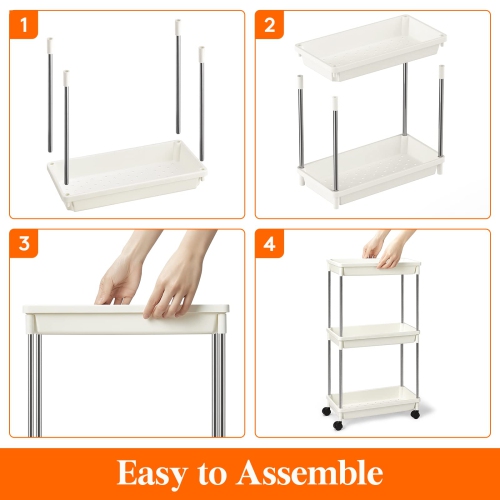 1

2

3

4

Easy to Assemble