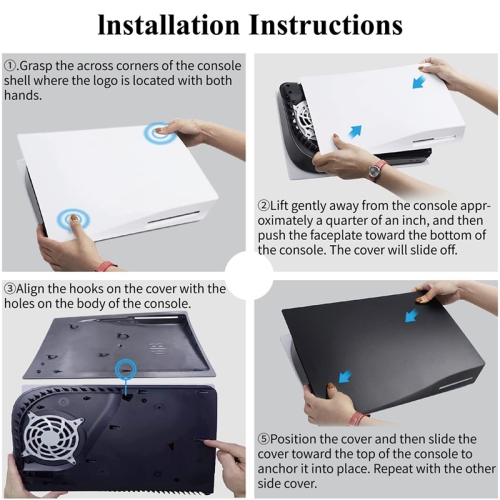 Installation Instructions

①.Grasp the across corners of the console shell where the logo is located with both hands.

②Lift gently away from the console approximately a quarter of an inch, and then push the faceplate toward the bottom of the console. The cover will slide off.

③Align the hooks on the cover with the holes on the body of the console.

⑤Position the cover and then slide the cover toward the top of the console to anchor it into place. Repeat with the other side cover.