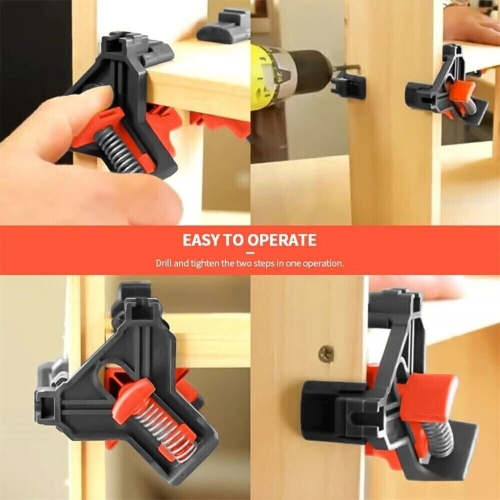 EASY TO OPERATE

Drill and tighten the two steps in one operation.