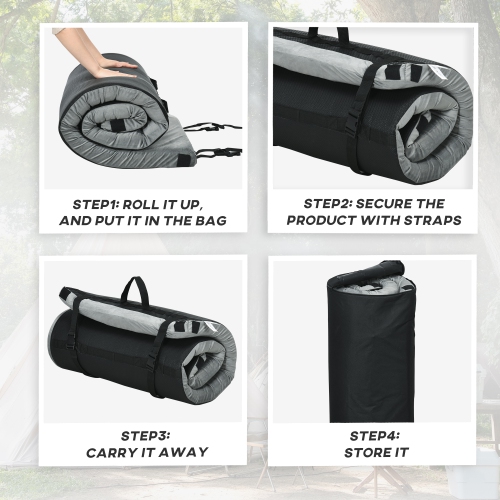 STEP1: ROLL IT UP, AND PUT IT IN THE BAG

STEP2: SECURE THE PRODUCT WITH STRAPS

STEP3: CARRY IT AWAY

STEP4: STORE IT