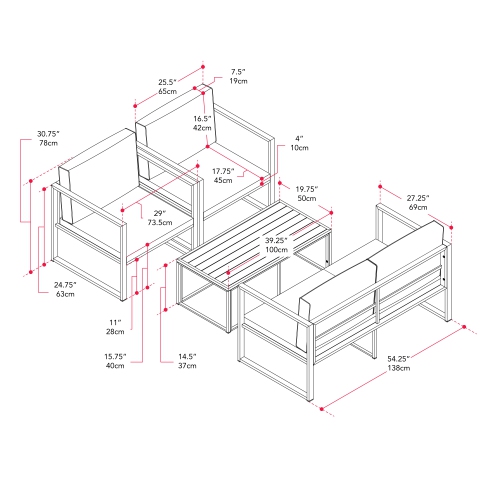 25.5"
65cm

7.5"
19cm

16.5"
42cm

30.75"
78cm

4"
10cm

17.75"
45cm

19.75"
50cm

27.25"
69cm

29"
73.5cm

39.25"
100cm

24.75"
63cm

11"
28cm

15.75"
40cm

14.5"
37cm

54.25"
138cm