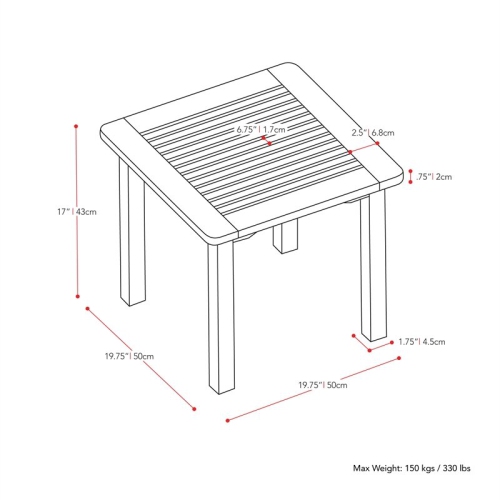 6.75" | 1.7cm

2.5" | 6.8cm

.75" | 2cm

17" | 43cm

1.75" | 4.5cm

19.75" | 50cm

19.75" | 50cm

Max Weight: 150 kgs / 330 lbs