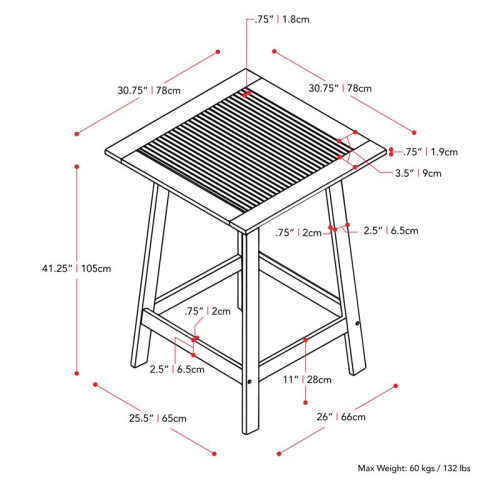 .75" | 1.8cm

30.75" | 78cm

30.75" | 78cm

.75" | 1.9cm

3.5" | 9cm

.75" | 2cm

2.5" | 6.5cm

41.25" | 105cm

.75" | 2cm

2.5" | 6.5cm

11" | 28cm

25.5" | 65cm

26" | 66cm

Max Weight: 60 kgs / 132 lbs