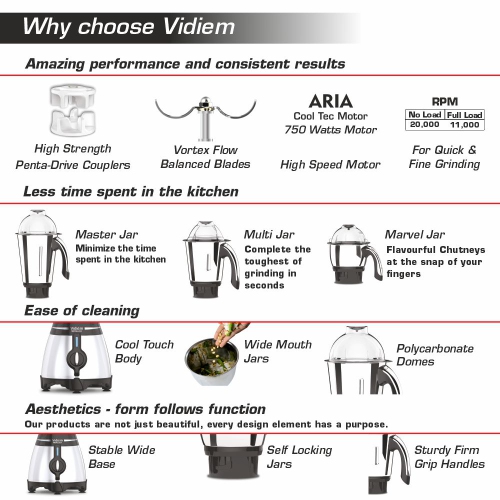 Why choose Vidiem

Amazing performance and consistent results

High Strength Penta-Drive Couplers

Vortex Flow Balanced Blades

ARIA
Cool Tec Motor
750 Watts Motor

High Speed Motor

RPM

| No Load | Full Load |
|---|---|
| 20,000 | 11,000 |

For Quick & Fine Grinding

Less time spent in the kitchen

Master Jar
Minimize the time spent in the kitchen

Multi Jar
Complete the toughest of grinding in seconds

Marvel Jar
Flavourful Chutneys at the snap of your fingers

Ease of cleaning

Cool Touch Body

Wide Mouth Jars

Polycarbonate Domes

Aesthetics - form follows function
Our products are not just beautiful, every design element has a purpose.

Stable Wide Base

Self Locking Jars

Sturdy Firm Grip Handles