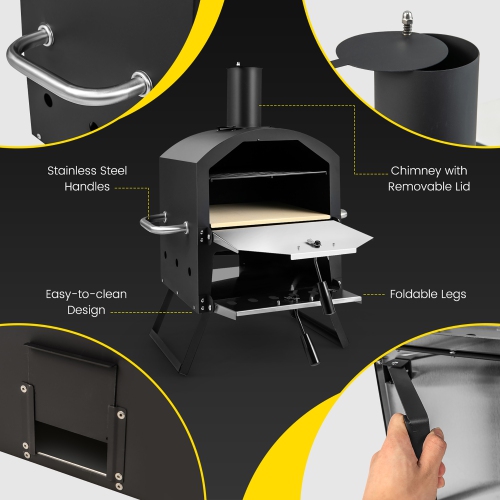 Stainless Steel Handles

Chimney with Removable Lid

Easy-to-clean Design

Foldable Legs