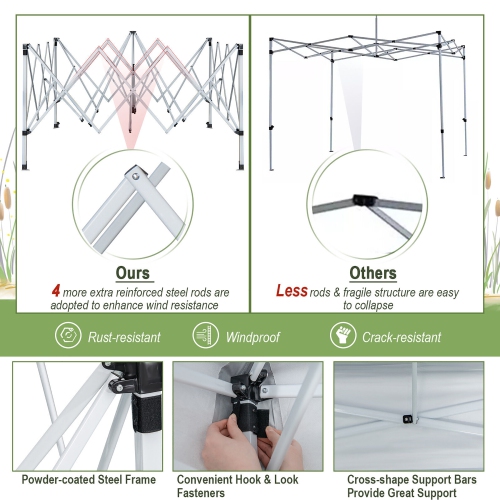 Ours

4 more extra reinforced steel rods are adopted to enhance wind resistance

Others

Less rods & fragile structure are easy to collapse

Rust-resistant

Windproof

Crack-resistant

Powder-coated Steel Frame

Convenient Hook & Look Fasteners

Cross-shape Support Bars Provide Great Support