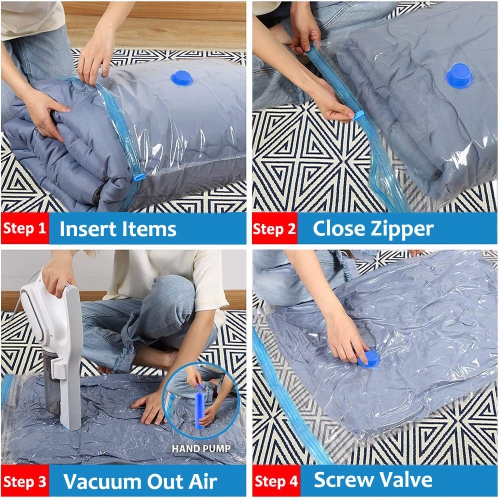 Step 1 Insert Items

Step 2 Close Zipper

HAND PUMP

Step 3 Vacuum Out Air

Step 4 Screw Valve