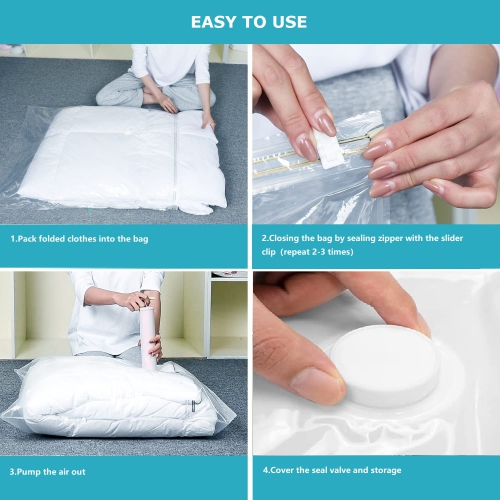 EASY TO USE

1.Pack folded clothes into the bag

2.Closing the bag by sealing zipper with the slider clip (repeat 2-3 times)

3.Pump the air out

4.Cover the seal valve and storage