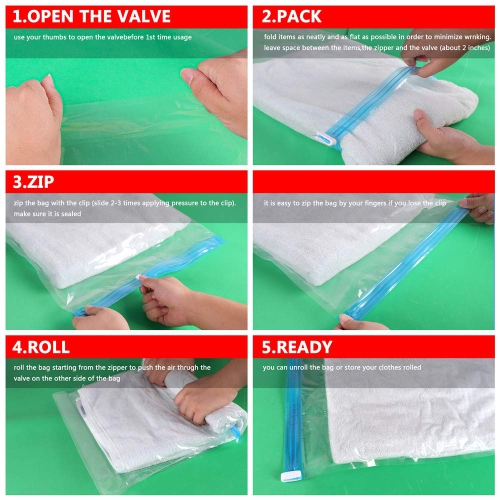 1.OPEN THE VALVE

use your thumbs to open the valvebefore 1st time usage

2.PACK

fold items as neatly and as flat as possible in order to minimize wrnking. leave space between the items,the zipper and the valve (about 2 inches)

3.ZIP

zip the bag with the clip (slide 2-3 times applying pressure to the clip). make sure it is sealed

it is easy to zip the bag by your fingers if you lose the clip

4.ROLL

roll the bag starting from the zipper to push the air thrugh the valve on the other side of the bag

5.READY

you can unroll the bag or store your clothes rolled