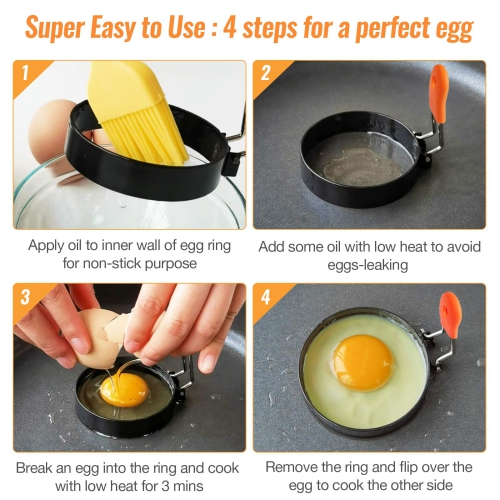 Super Easy to Use : 4 steps for a perfect egg

1

Apply oil to inner wall of egg ring for non-stick purpose

2

Add some oil with low heat to avoid eggs-leaking

3

Break an egg into the ring and cook with low heat for 3 mins

4

Remove the ring and flip over the egg to cook the other side