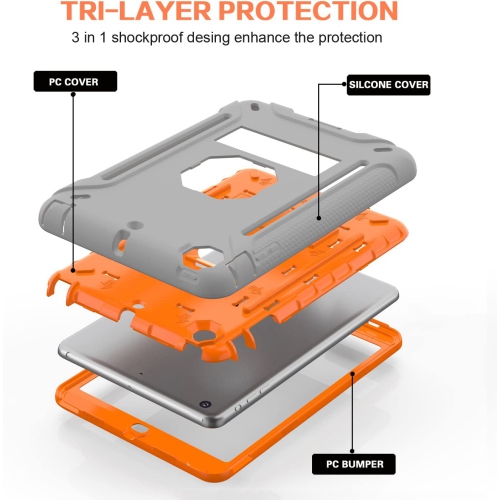 TRI-LAYER PROTECTION
3 in 1 shockproof desing enhance the protection

PC COVER

SILCONE COVER

PC BUMPER