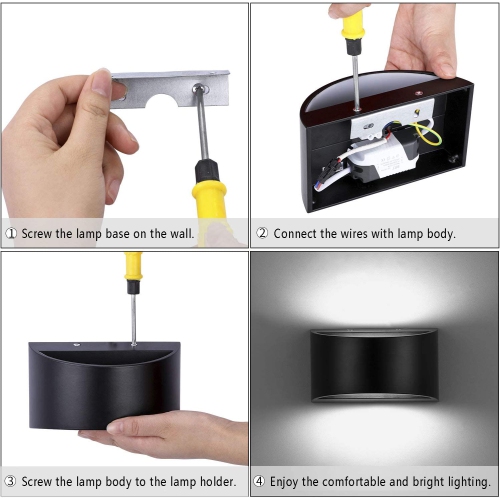 ① Screw the lamp base on the wall.

② Connect the wires with lamp body.

③ Screw the lamp body to the lamp holder.

④ Enjoy the comfortable and bright lighting.