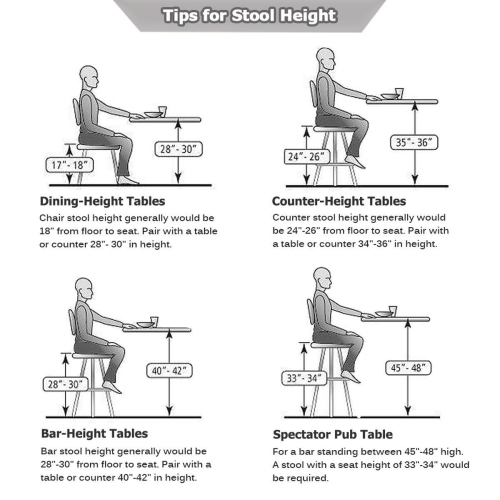 Tips for Stool Height

17"- 18"

28"- 30"

Dining-Height Tables

Chair stool height generally would be 18" from floor to seat. Pair with a table or counter 28"- 30" in height.

24"- 26"

35"- 36"

Counter-Height Tables

Counter stool height generally would be 24"-26" from floor to seat. Pair with a table or counter 34"-36" in height.

28"- 30"

40"- 42"

Bar-Height Tables

Bar stool height generally would be 28"-30" from floor to seat. Pair with a table or counter 40"-42" in height.

33"- 34"

45"- 48"

Spectator Pub Table

For a bar standing between 45"-48" high. A stool with a seat height of 33"-34" would be required.