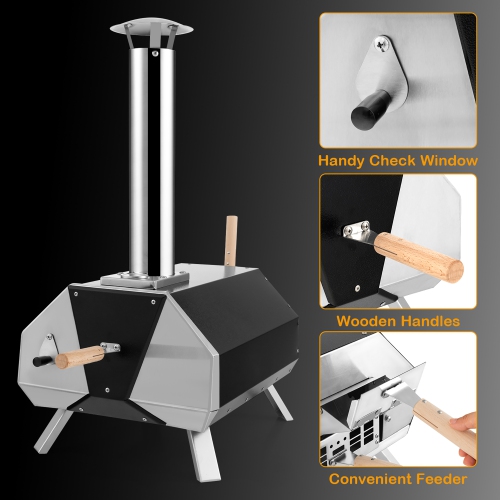 Handy Check Window

Wooden Handles

Convenient Feeder