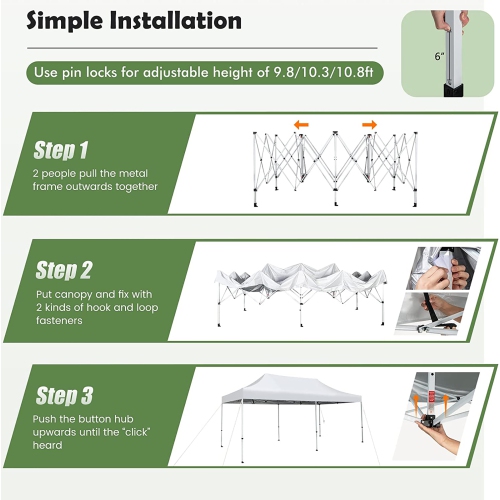 Simple Installation

Use pin locks for adjustable height of 9.8/10.3/10.8ft

6"

Step 1

2 people pull the metal frame outwards together

Step 2

Put canopy and fix with 2 kinds of hook and loop fasteners

Step 3

Push the button hub upwards until the "click" heard