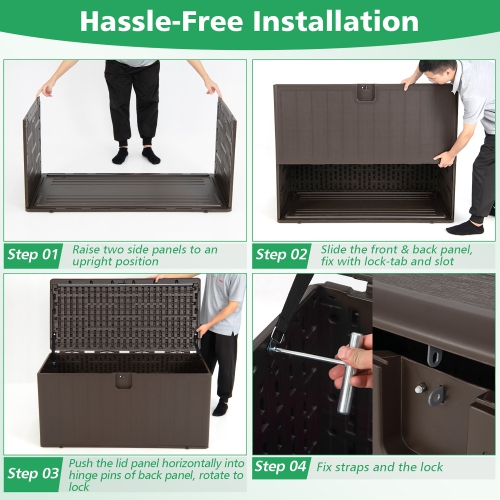 Hassle-Free Installation

Step 01 Raise two side panels to an upright position

Step 02 Slide the front & back panel, fix with lock-tab and slot

Step 03 Push the lid panel horizontally into hinge pins of back panel, rotate to lock

Step 04 Fix straps and the lock