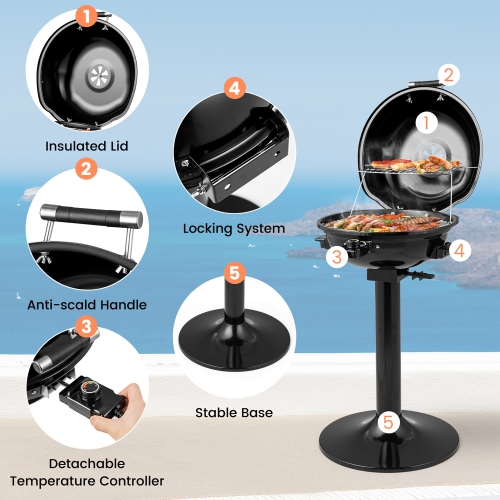 1
Insulated Lid

2
Anti-scald Handle

3
Detachable Temperature Controller

4
Locking System

5
Stable Base

2
1
3
4
5