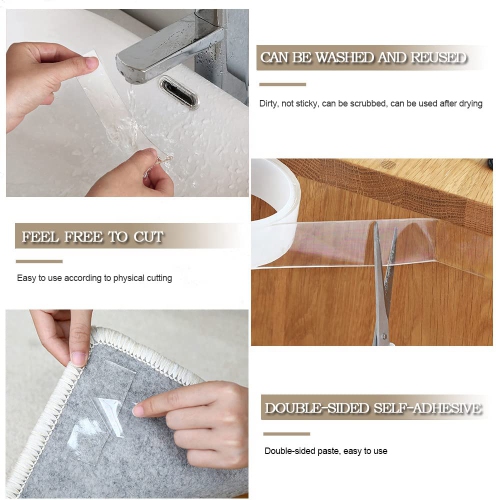 CAN BE WASHED AND REUSED

Dirty, not sticky, can be scrubbed, can be used after drying

FEEL FREE TO CUT

Easy to use according to physical cutting

DOUBLE-SIDED SELF-ADHESIVE

Double-sided paste, easy to use