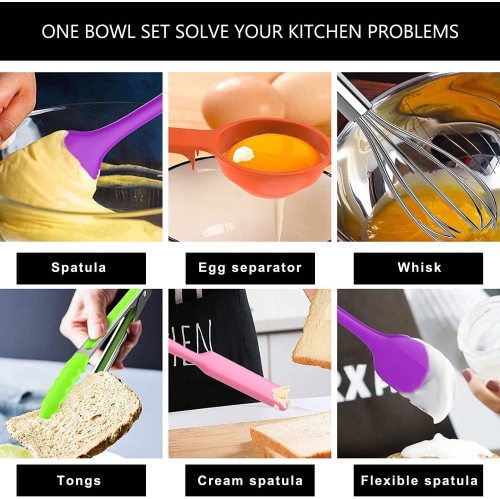 ONE BOWL SET SOLVE YOUR KITCHEN PROBLEMS

Spatula

Egg separator

Whisk

Tongs

Cream spatula

Flexible spatula