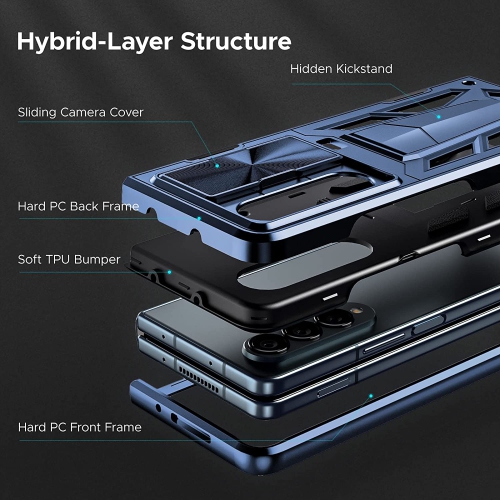 Hybrid-Layer Structure

Hidden Kickstand

Sliding Camera Cover

Hard PC Back Frame

Soft TPU Bumper

Hard PC Front Frame