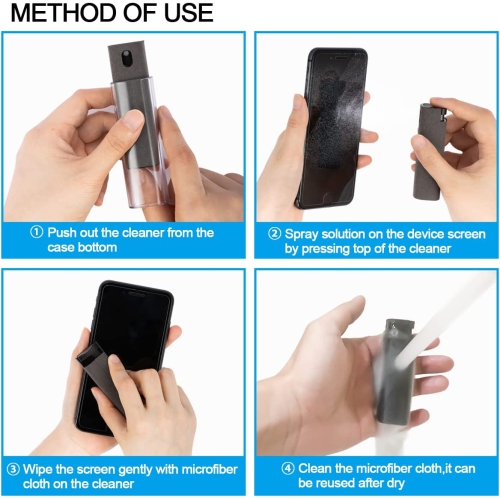 METHOD OF USE

① Push out the cleaner from the case bottom

② Spray solution on the device screen by pressing top of the cleaner

③ Wipe the screen gently with microfiber cloth on the cleaner

④ Clean the microfiber cloth,it can be reused after dry