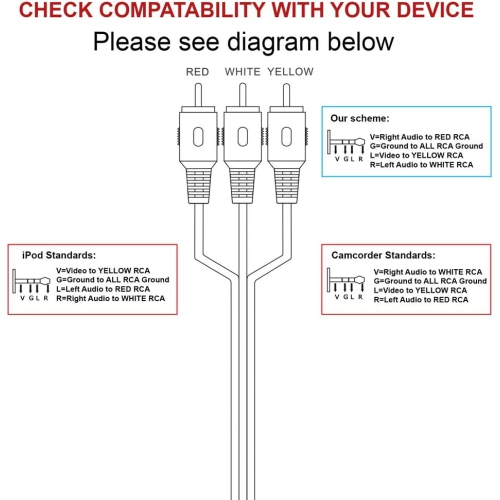 CHECK COMPATABILITY WITH YOUR DEVICE
Please see diagram below

RED WHITE YELLOW

Our scheme:
V G L R
V=Right Audio to RED RCA
G=Ground to ALL RCA Ground
L=Video to YELLOW RCA
R=Left Audio to WHITE RCA

iPod Standards:
V G L R
V=Video to YELLOW RCA
G=Ground to ALL RCA Ground
L=Left Audio to RED RCA
R=Right Audio to WHITE RCA

Camcorder Standards:
V G L R
V=Right Audio to WHITE RCA
G=Ground to ALL RCA Ground
L=Video to YELLOW RCA
R=Left Audio to RED RCA