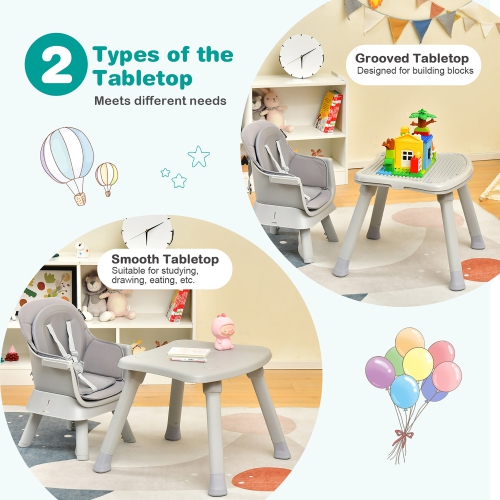 2 Types of the Tabletop
Meets different needs

Grooved Tabletop
Designed for building blocks

Smooth Tabletop
Suitable for studying, drawing, eating, etc.